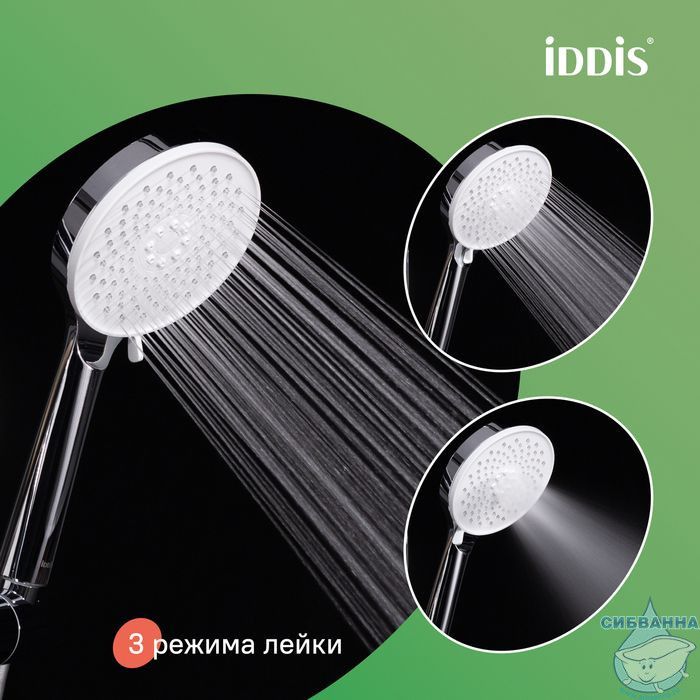 iDDiS®

3 режима лейки

СИБВАННА