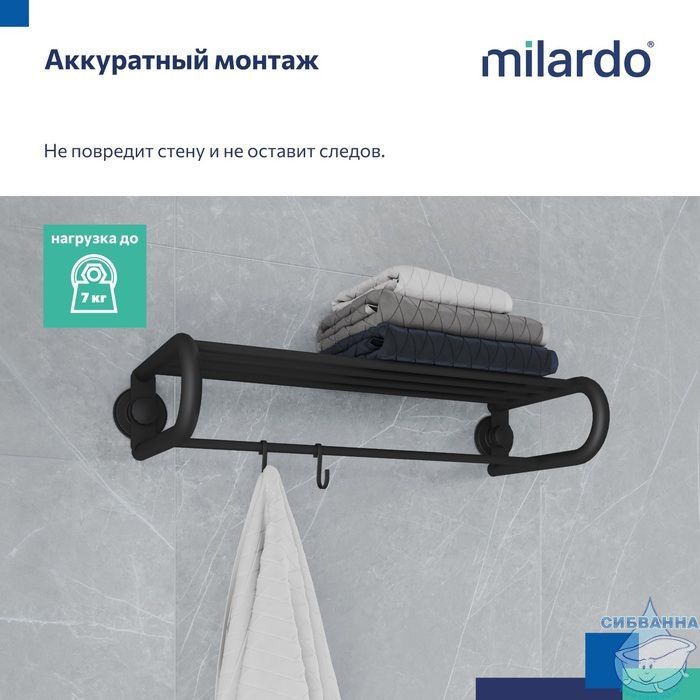 Аккуратный монтаж

milardo®

Не повредит стену и не оставит следов.

нагрузка до

7 кг

СИБВАННА