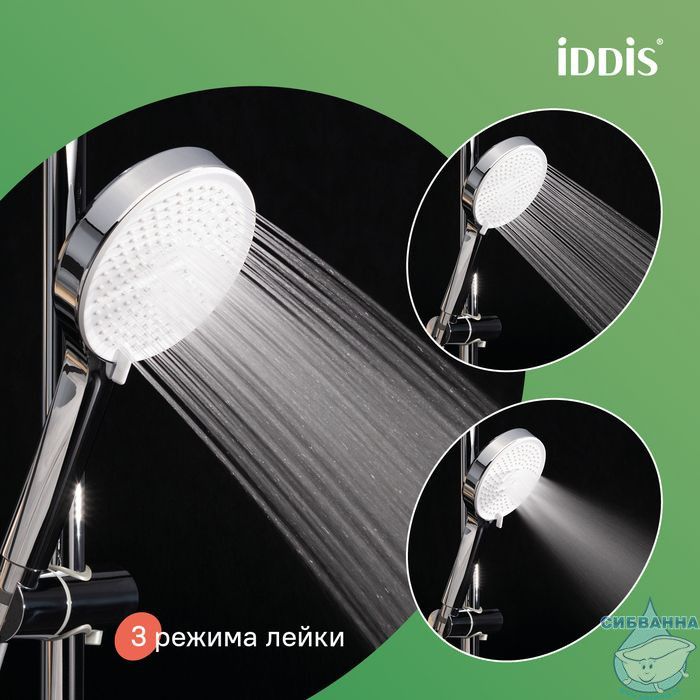 iDDiS®

3 режима лейки

СИБВАННА