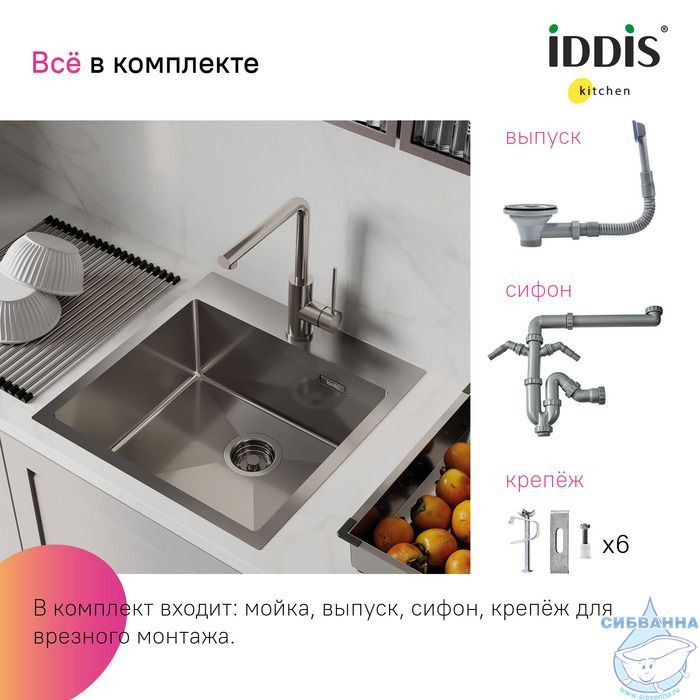 Всё в комплекте

iDDiS®
kitchen

выпуск

сифон

крепёж

x6

В комплект входит: мойка, выпуск, сифон, крепёж для врезного монтажа.

СИБВАННА
www.sibvanna.ru