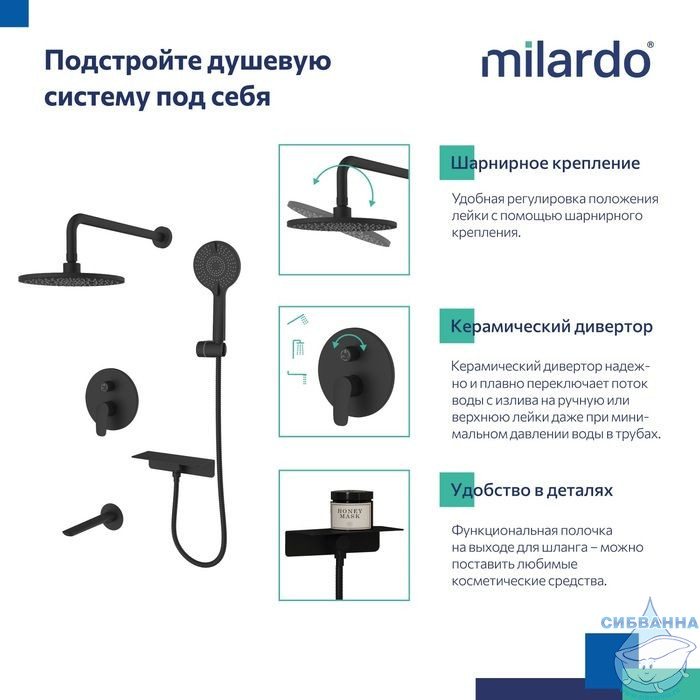 Подстройте душевую систему под себя

milardo®

Шарнирное крепление

Удобная регулировка положения лейки с помощью шарнирного крепления.

Керамический дивертор

Керамический дивертор надежно и плавно переключает поток воды с излива на ручную или верхнюю лейки даже при минимальном давлении воды в трубах.

HONEY MASK

Удобство в деталях

Функциональная полочка на выходе для шланга – можно поставить любимые косметические средства.

СИБВАННА