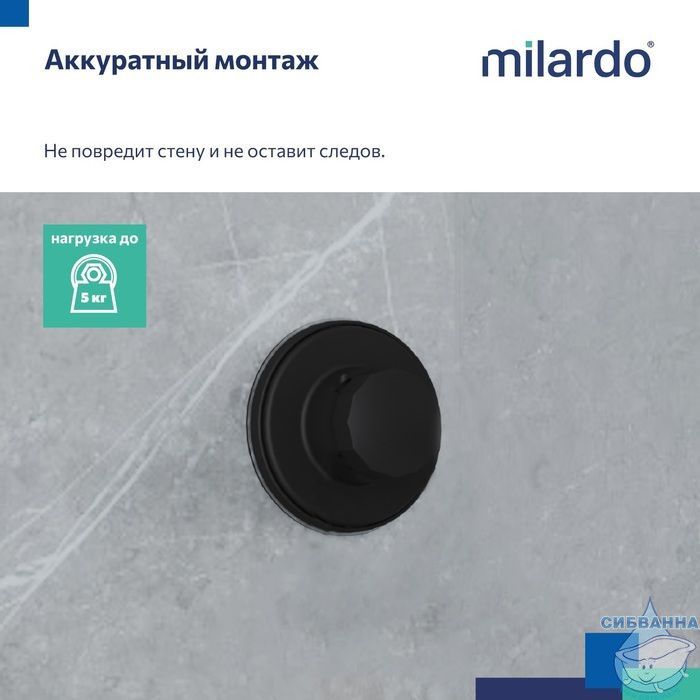 Аккуратный монтаж

milardo®

Не повредит стену и не оставит следов.

нагрузка до
5 кг

СИБВАННА