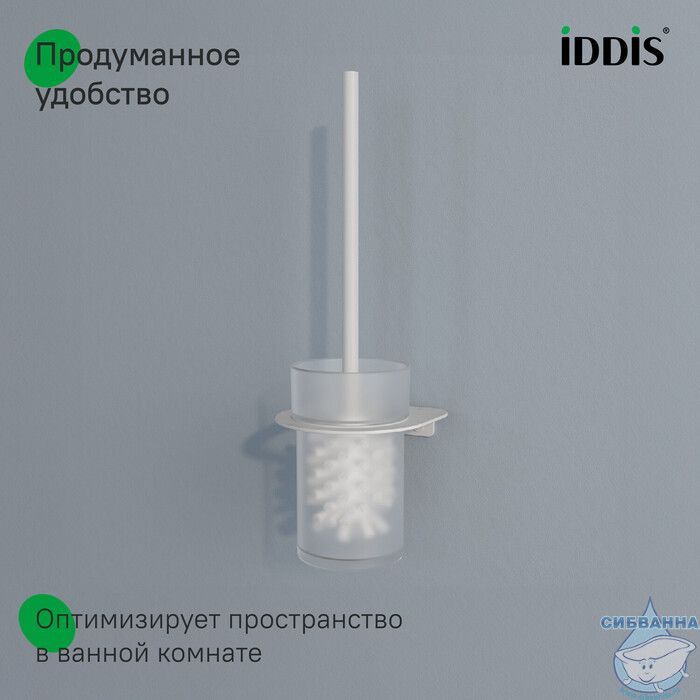 Продуманное удобство

iDDiS®

Оптимизирует пространство в ванной комнате

СИБВАННА