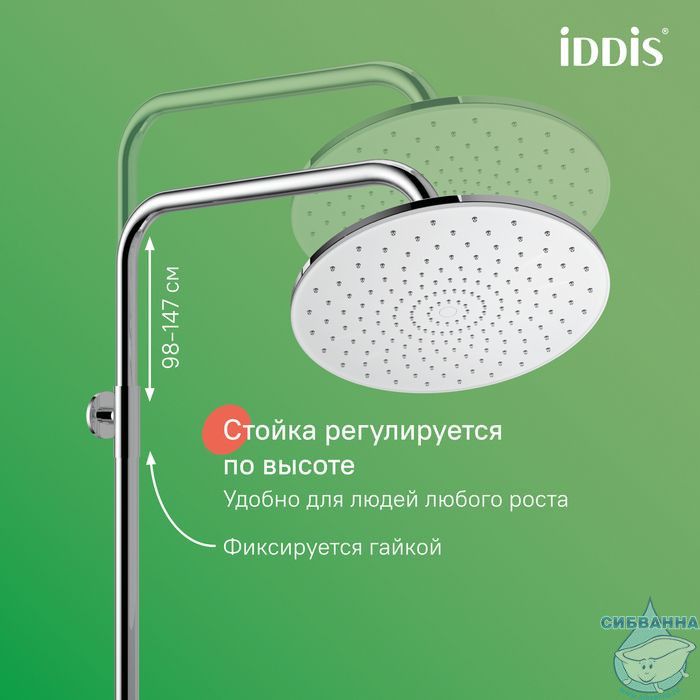 iDDiS®

98–147 см

Стойка регулируется по высоте

Удобно для людей любого роста

Фиксируется гайкой

СИБВАННА