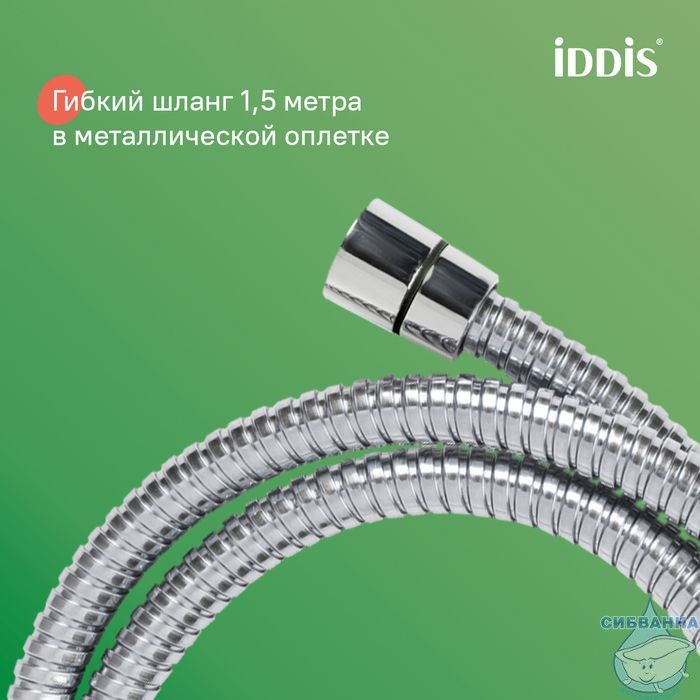 iDDiS®

Гибкий шланг 1,5 метра в металлической оплетке

СИБВАННА