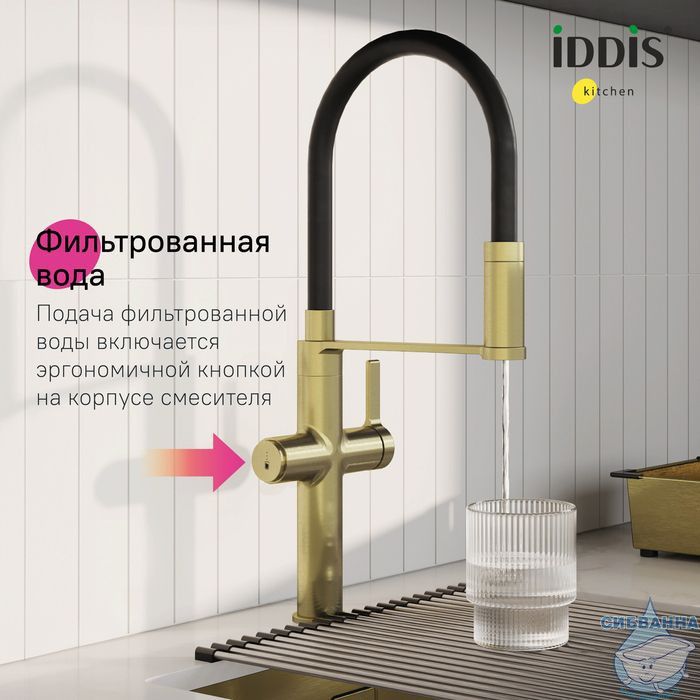 iDDiS
kitchen

Фильтрованная вода

Подача фильтрованной воды включается эргономичной кнопкой на корпусе смесителя

СИБВАННА