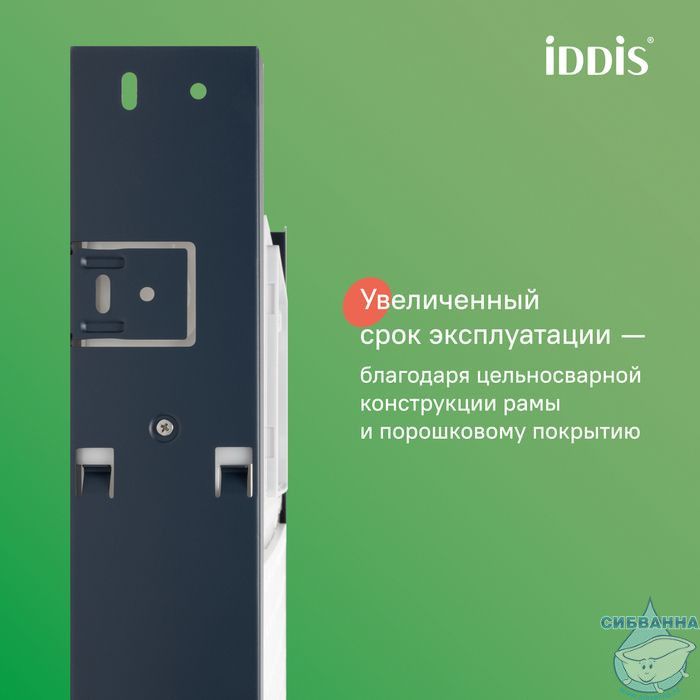 iDDiS®

Увеличенный срок эксплуатации —

благодаря цельносварной конструкции рамы и порошковому покрытию

СИБВАННА