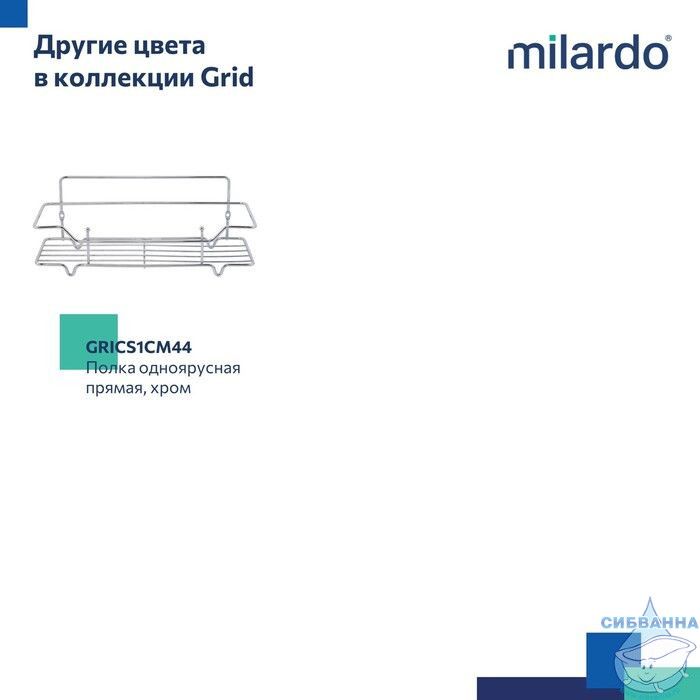 Другие цвета
в коллекции Grid

milardo®

GRICS1CM44
Полка одноярусная прямая, хром

СИБВАННА