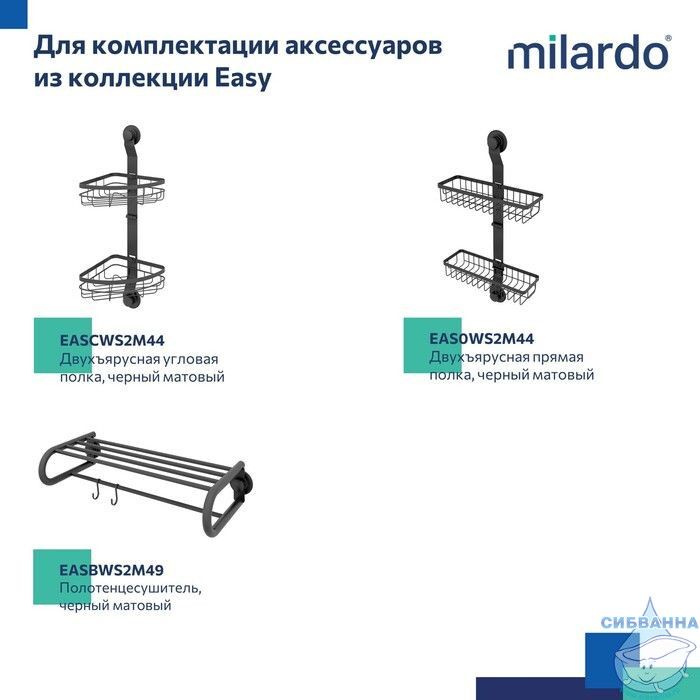 Для комплектации аксессуаров из коллекции Easy

milardo®

EASCWS2M44
Двухъярусная угловая полка, черный матовый

EAS0WS2M44
Двухъярусная прямая полка, черный матовый

EASBWS2M49
Полотенцесушитель, черный матовый

СИБВАННА