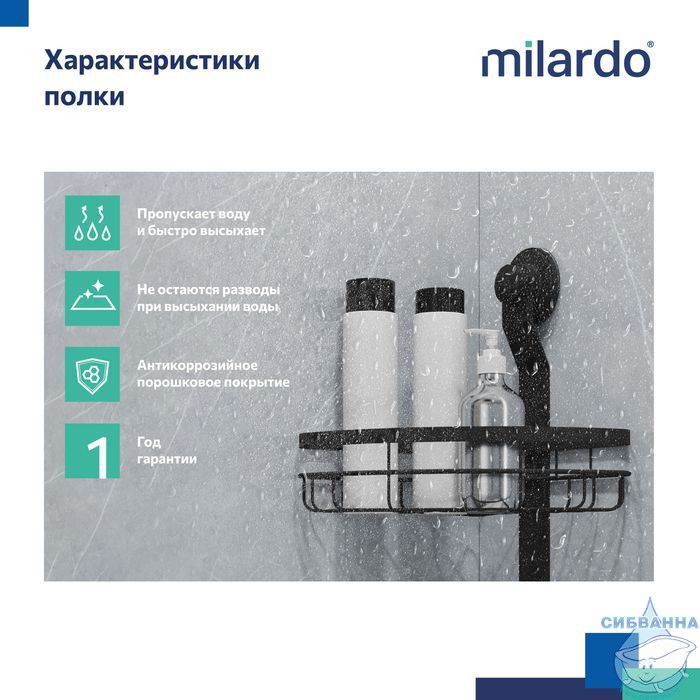 Характеристики полки

milardo®

Пропускает воду и быстро высыхает

Не остаются разводы при высыхании воды

Антикоррозийное порошковое покрытие

1

Год гарантии

СИБВАННА