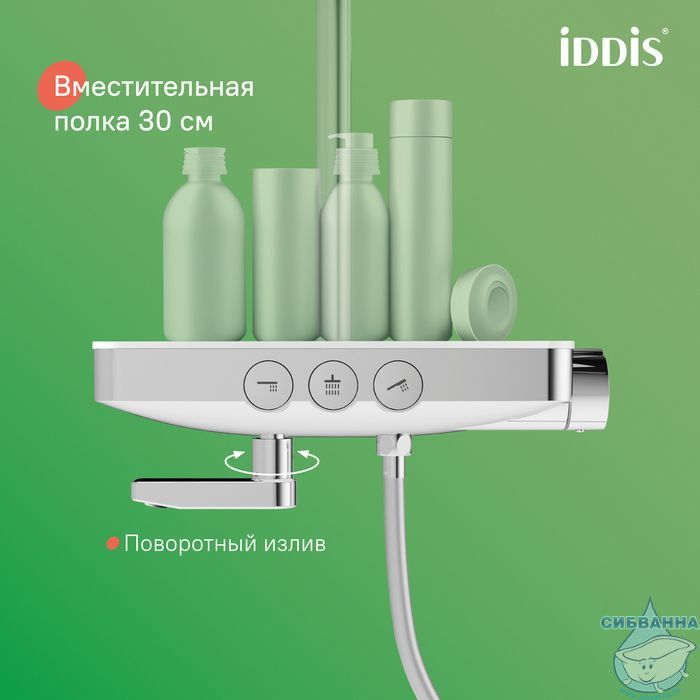 iDDiS®

Вместительная полка 30 см

Поворотный излив

СИБВАННА