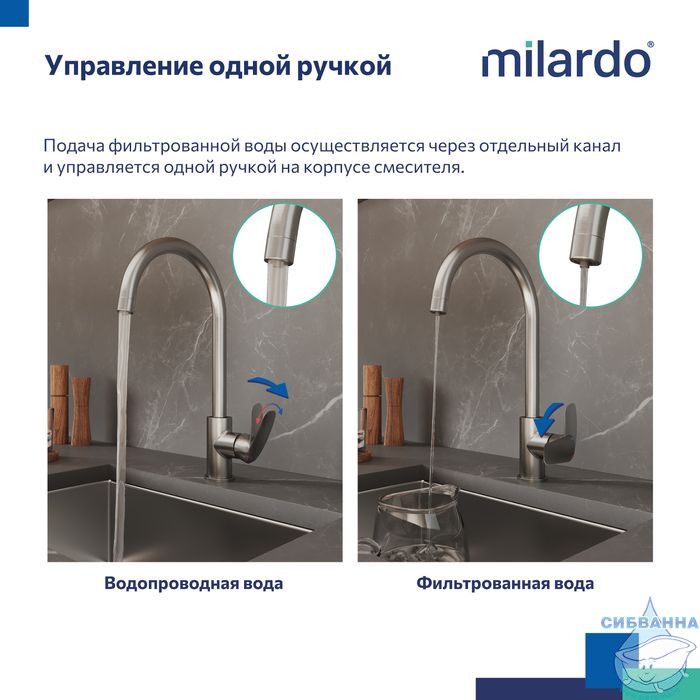 Управление одной ручкой

milardo®

Подача фильтрованной воды осуществляется через отдельный канал и управляется одной ручкой на корпусе смесителя.

Водопроводная вода

Фильтрованная вода

СИБВАННА