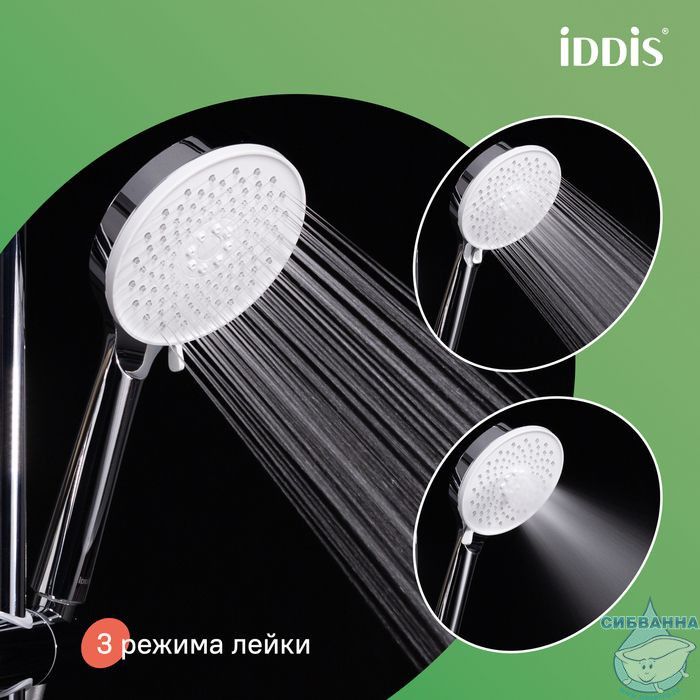 iDDiS®

3 режима лейки

СИБВАННА