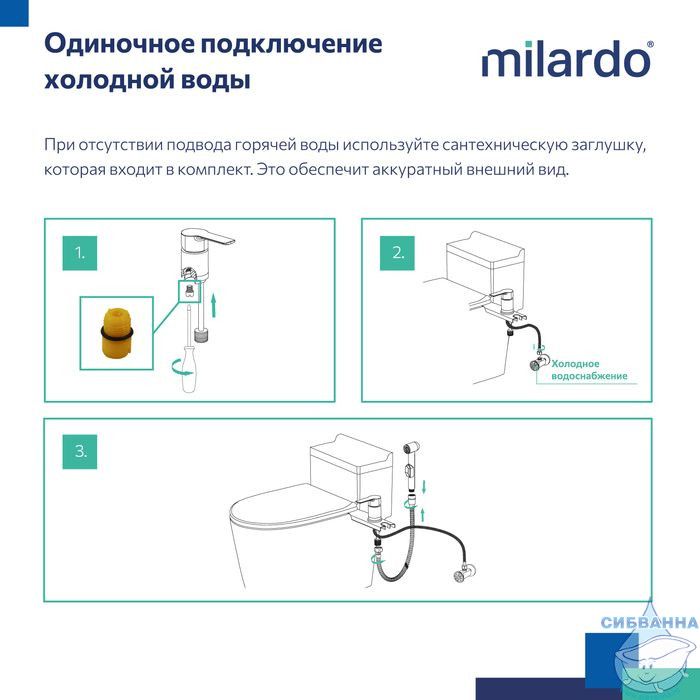 Одиночное подключение холодной воды

milardo®

При отсутствии подвода горячей воды используйте сантехническую заглушку, которая входит в комплект. Это обеспечит аккуратный внешний вид.

1.

2.

Холодное водоснабжение

3.

СИБВАННА