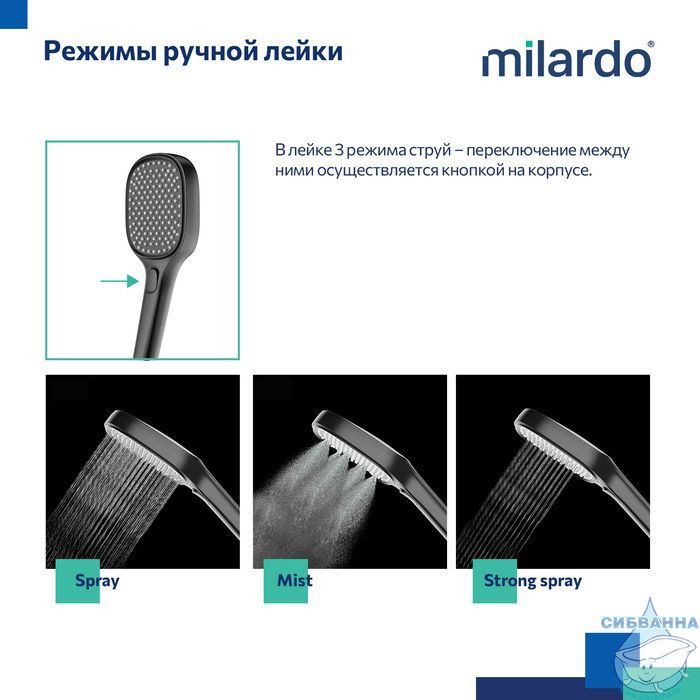 Режимы ручной лейки

milardo®

В лейке 3 режима струй – переключение между ними осуществляется кнопкой на корпусе.

Spray

Mist

Strong spray

СИБВАННА