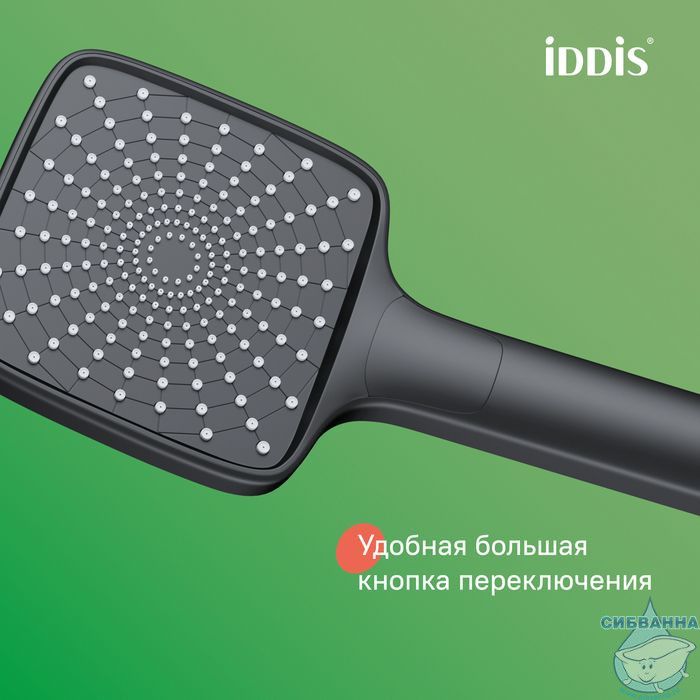 iDDiS®

Удобная большая кнопка переключения

СИБВАННА