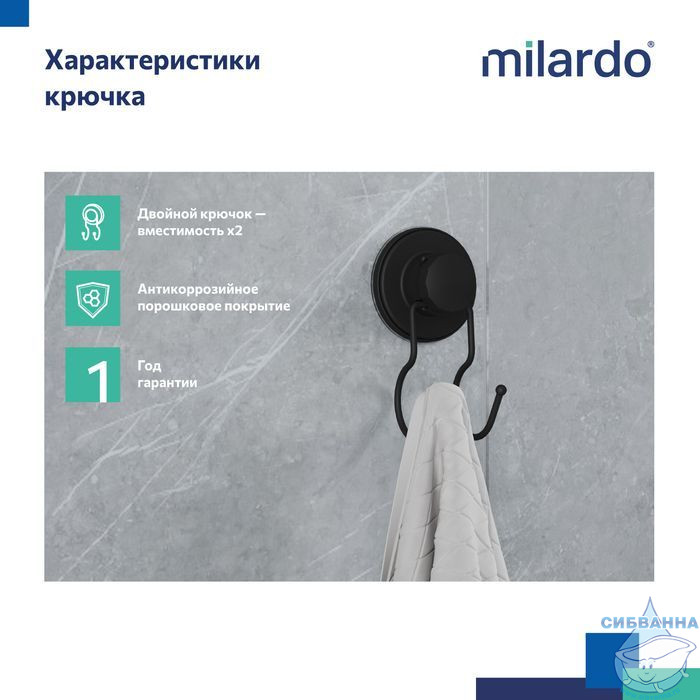 Характеристики крючка

milardo®

Двойной крючок — вместимость x2

Антикоррозийное порошковое покрытие

1

Год гарантии

СИБВАННА