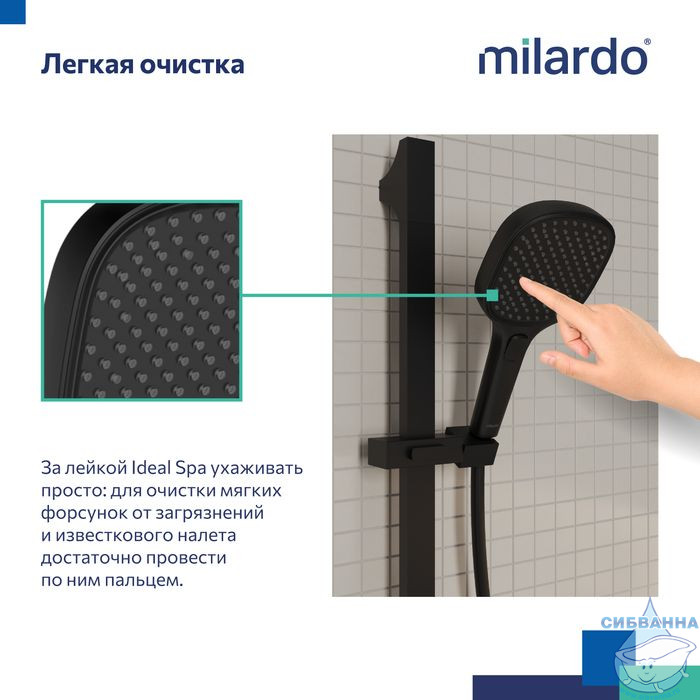 Легкая очистка

milardo®

За лейкой Ideal Spa ухаживать просто: для очистки мягких форсунок от загрязнений и известкового налета достаточно провести по ним пальцем.

СИБВАННА