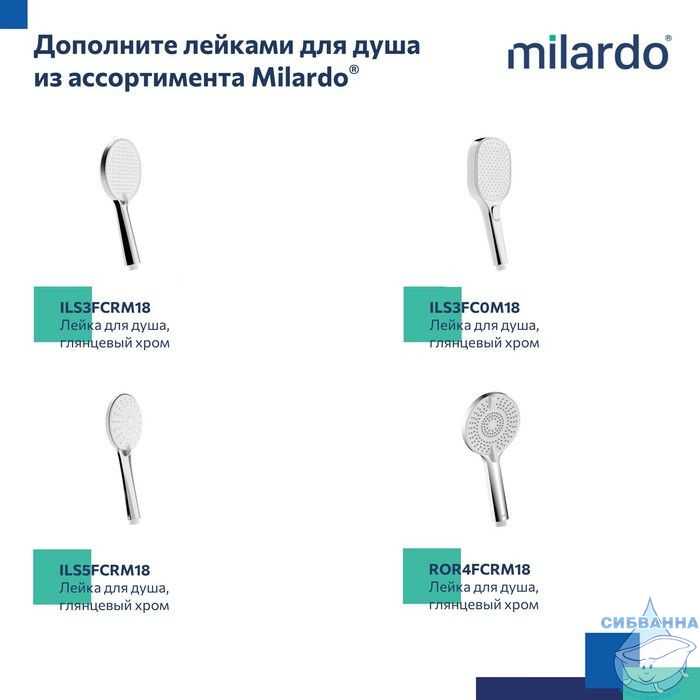 Дополните лейками для душа из ассортимента Milardo®

milardo®

ILS3FCRM18
Лейка для душа, глянцевый хром

ILS3FC0M18
Лейка для душа, глянцевый хром

ILS5FCRM18
Лейка для душа, глянцевый хром

ROR4FCRM18
Лейка для душа, глянцевый хром

СИБВАННА