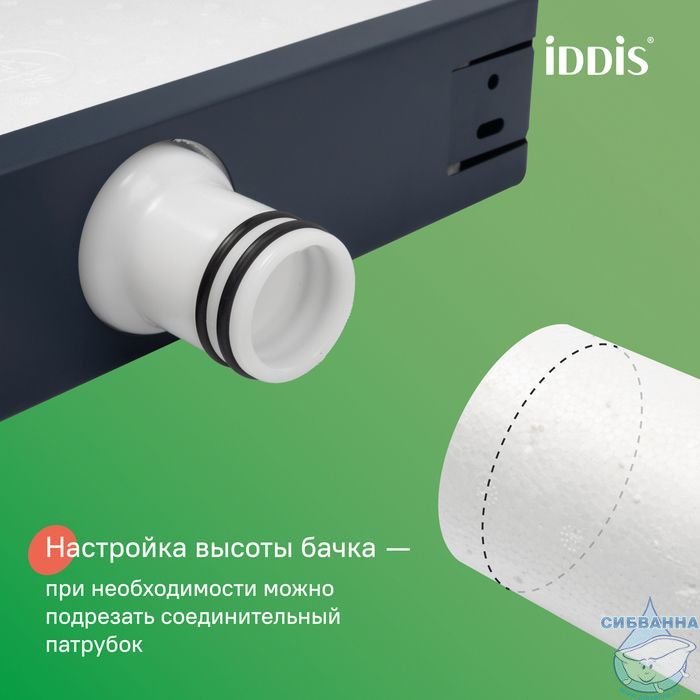 iDDiS®

Настройка высоты бачка —

при необходимости можно подрезать соединительный патрубок

СИБВАННА