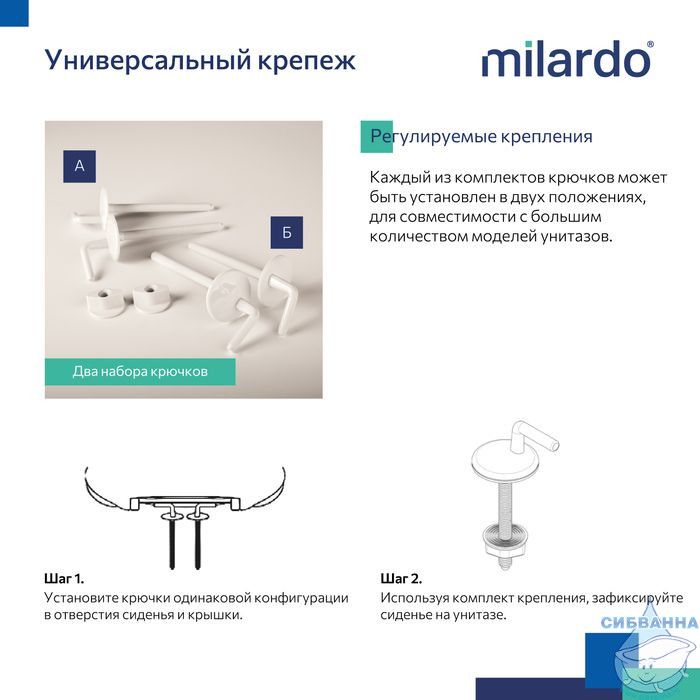 Универсальный крепеж

milardo®

А

Б

Два набора крючков

Регулируемые крепления

Каждый из комплектов крючков может быть установлен в двух положениях, для совместимости с большим количеством моделей унитазов.

Шаг 1.
Установите крючки одинаковой конфигурации в отверстия сиденья и крышки.

Шаг 2.
Используя комплект крепления, зафиксируйте сиденье на унитазе.

СИБВАННА