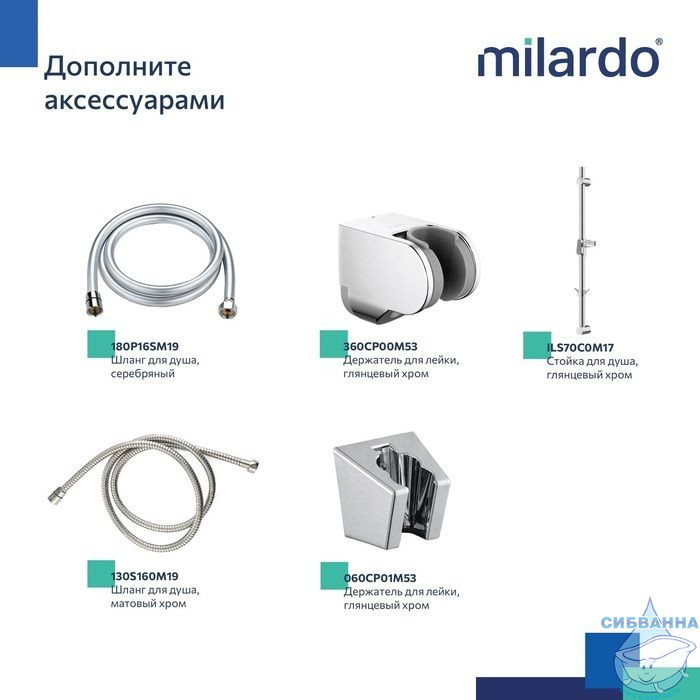 Дополните аксессуарами

milardo®

180P16SM19
Шланг для душа, серебряный

360CP00M53
Держатель для лейки, глянцевый хром

ILS70C0M17
Стойка для душа, глянцевый хром

130S160M19
Шланг для душа, матовый хром

060CP01M53
Держатель для лейки, глянцевый хром

СИБВАННА