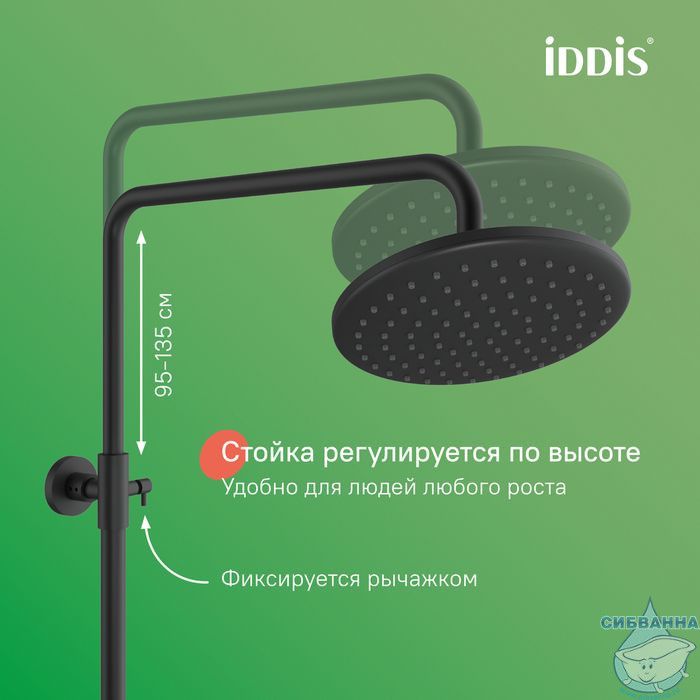 iDDiS®

95–135 см

Стойка регулируется по высоте
Удобно для людей любого роста

Фиксируется рычажком

СИБВАННА