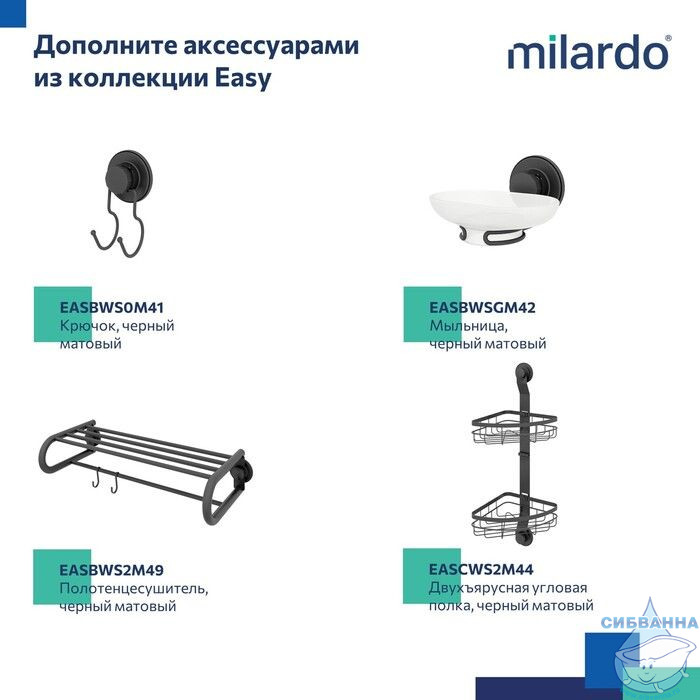 Дополните аксессуарами из коллекции Easy

milardo®

EASBWS0M41
Крючок, черный матовый

EASBWSGM42
Мыльница, черный матовый

EASBWS2M49
Полотенцесушитель, черный матовый

EASCWS2M44
Двухъярусная угловая полка, черный матовый

СИБВАННА