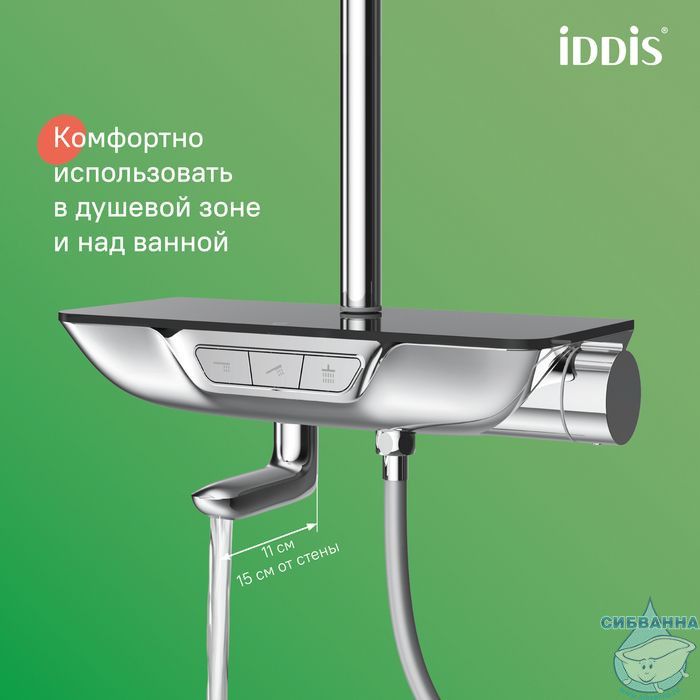 iDDiS®

Комфортно использовать в душевой зоне и над ванной

11 см
15 см от стены

СИБВАННА