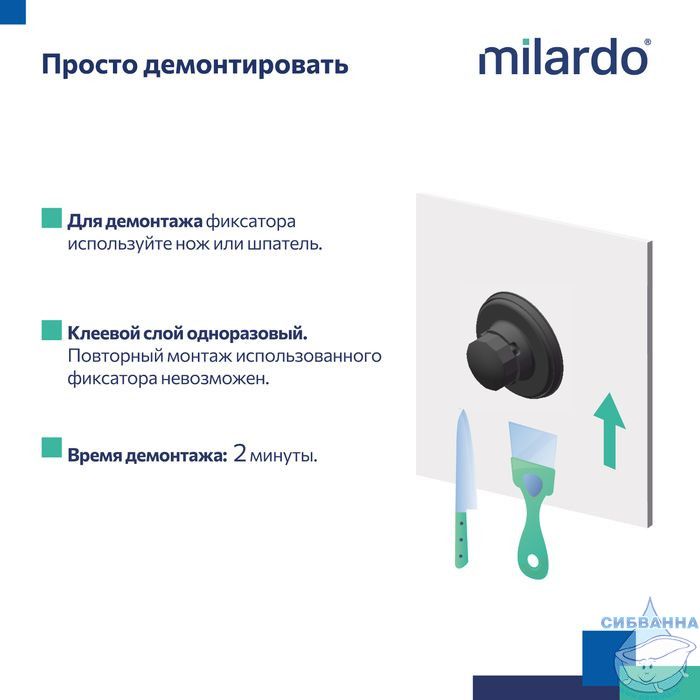 Просто демонтировать

milardo®

Для демонтажа фиксатора используйте нож или шпатель.

Клеевой слой одноразовый. Повторный монтаж использованного фиксатора невозможен.

Время демонтажа: 2 минуты.

СИБВАННА