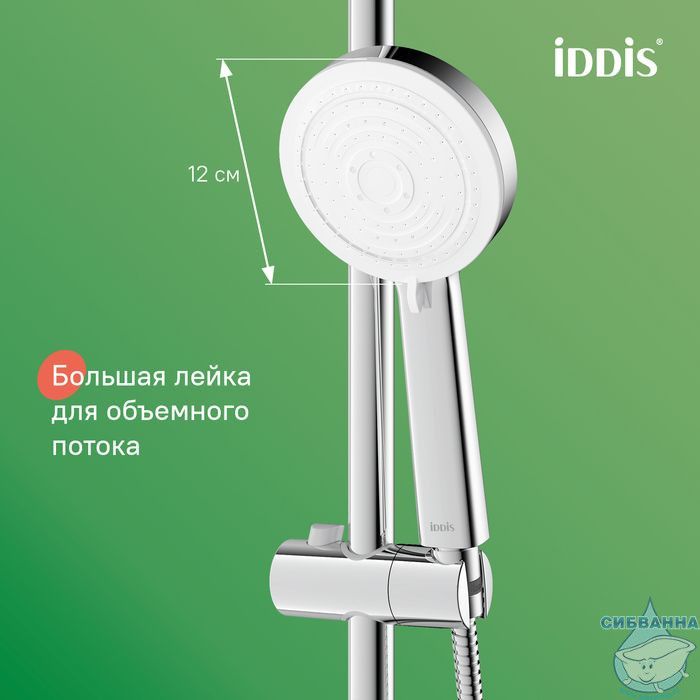 iDDiS®

12 см

Большая лейка для объемного потока

iDDiS

СИБВАННА