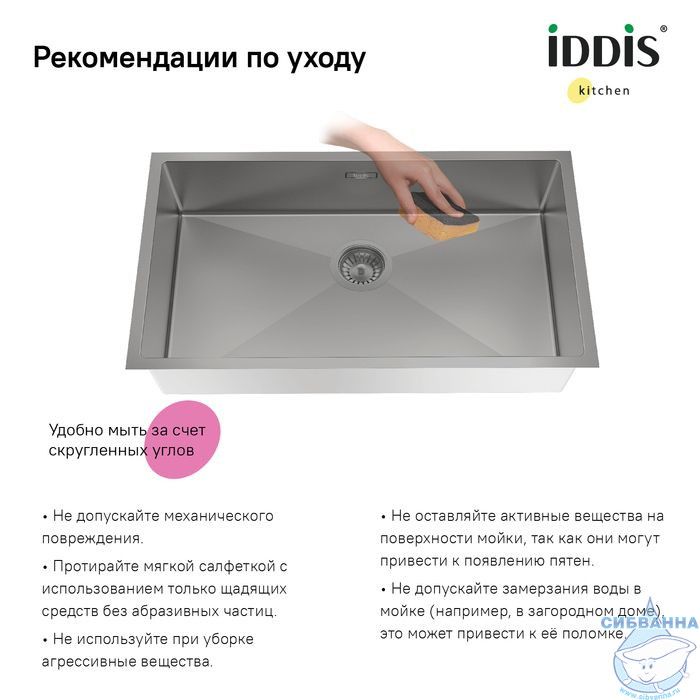 Рекомендации по уходу

IDDIS®
kitchen

Удобно мыть за счет скругленных углов

• Не допускайте механического повреждения.

• Протирайте мягкой салфеткой с использованием только щадящих средств без абразивных частиц.

• Не используйте при уборке агрессивные вещества.

• Не оставляйте активные вещества на поверхности мойки, так как они могут привести к появлению пятен.

• Не допускайте замерзания воды в мойке (например, в загородном доме), это может привести к её поломке.

СИБВАННА
www.sibvanna.ru