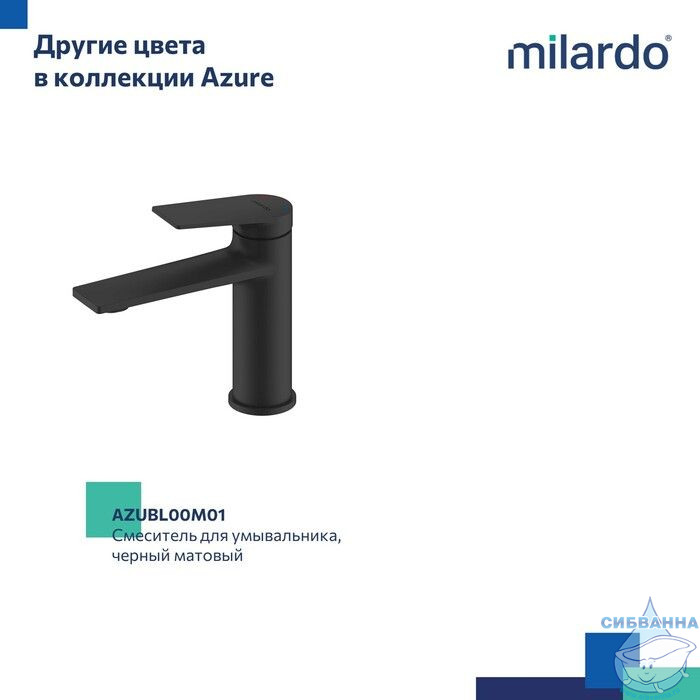 Другие цвета в коллекции Azure

milardo®

AZUBL00M01
Смеситель для умывальника, черный матовый

СИБВАННА