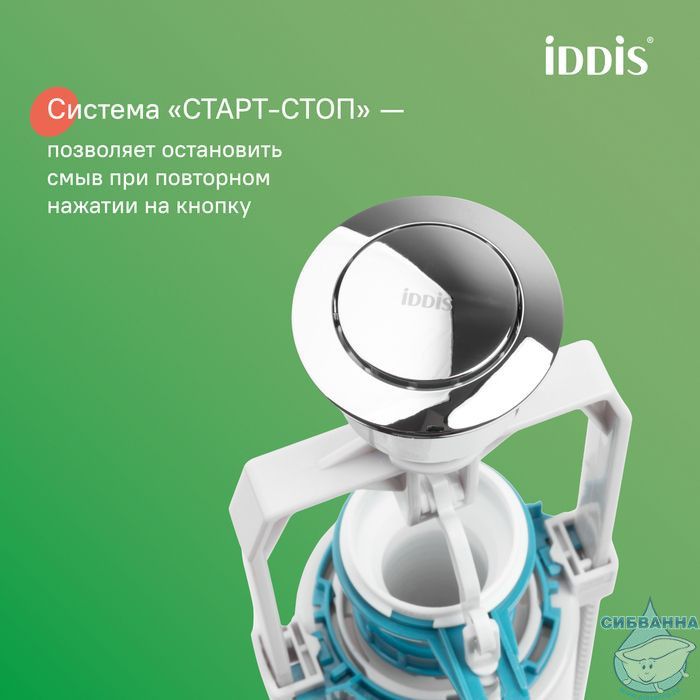 iDDiS®

Система «СТАРТ-СТОП» —
позволяет остановить смыв при повторном нажатии на кнопку

iDDiS

СИБВАННА