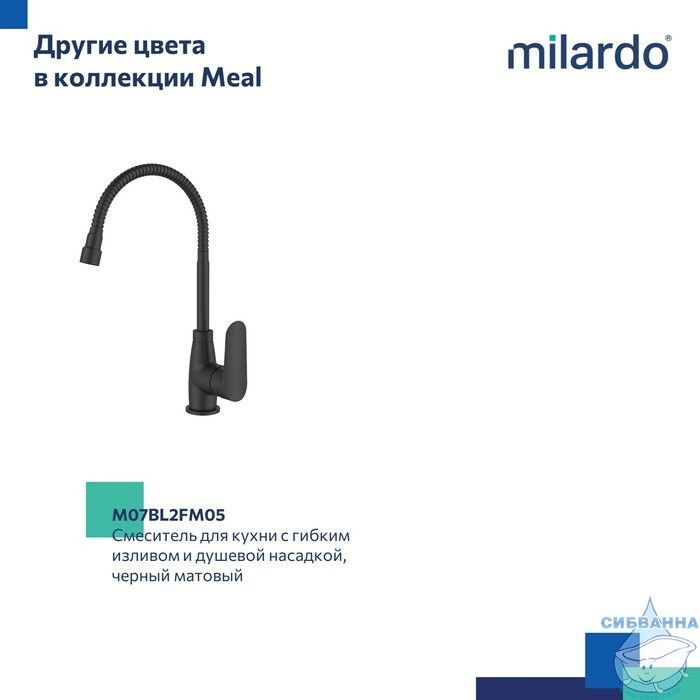 Другие цвета в коллекции Meal

milardo®

M07BL2FM05
Смеситель для кухни с гибким изливом и душевой насадкой, черный матовый

СИБВАННА