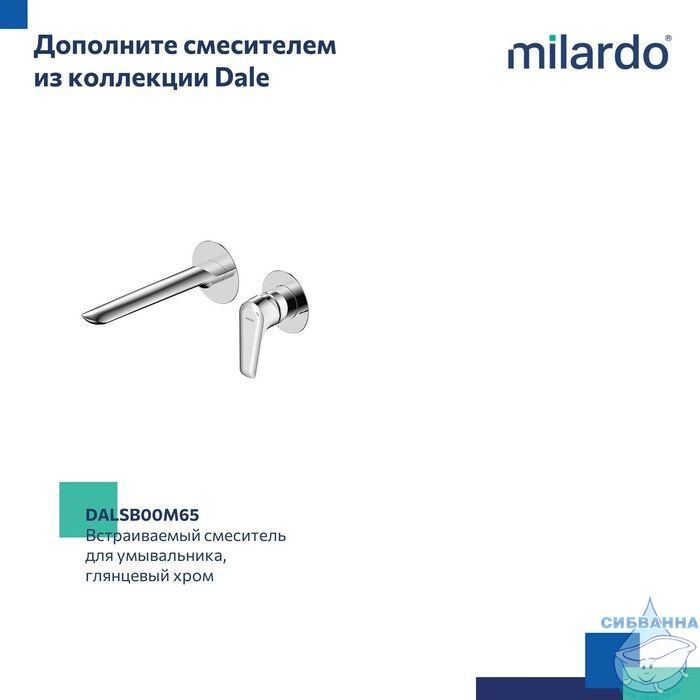 Дополните смесителем из коллекции Dale

milardo®

DALSB00M65
Встраиваемый смеситель для умывальника, глянцевый хром

СИБВАННА