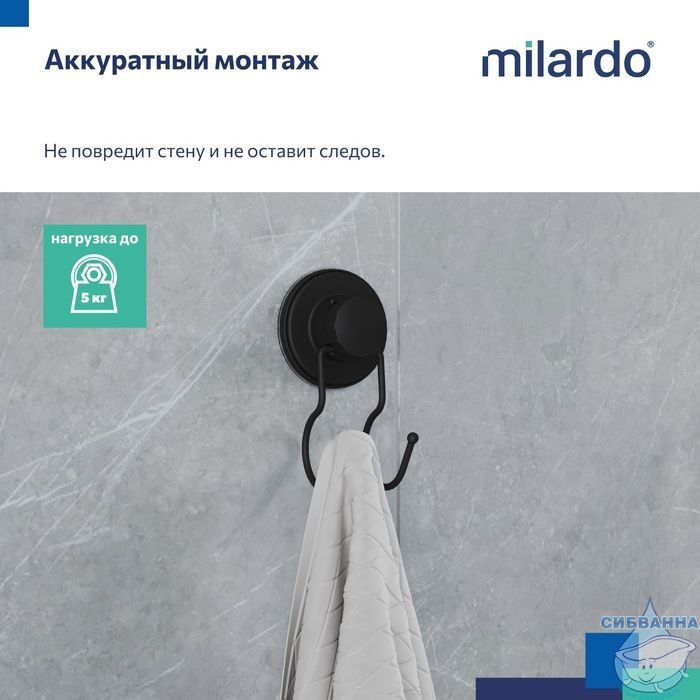 Аккуратный монтаж

milardo®

Не повредит стену и не оставит следов.

нагрузка до

5 кг

СИБВАННА