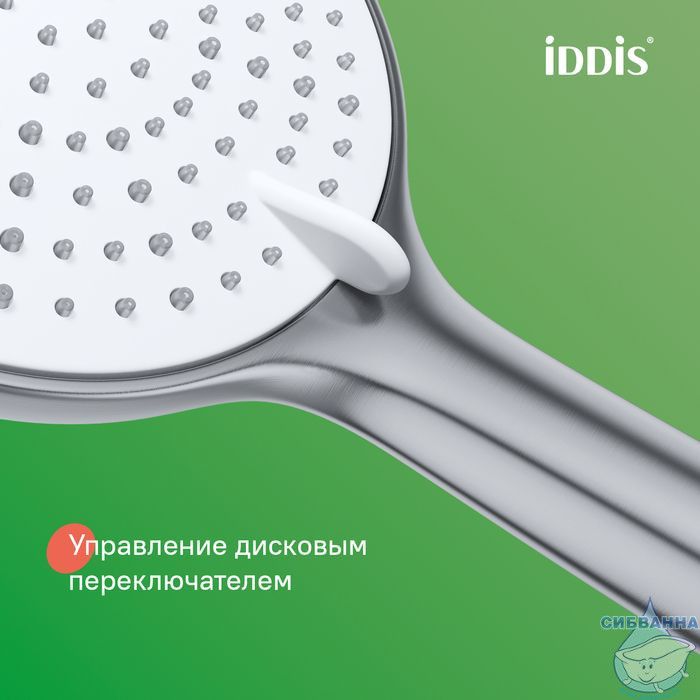 iDDiS®

Управление дисковым переключателем

СИБВАННА