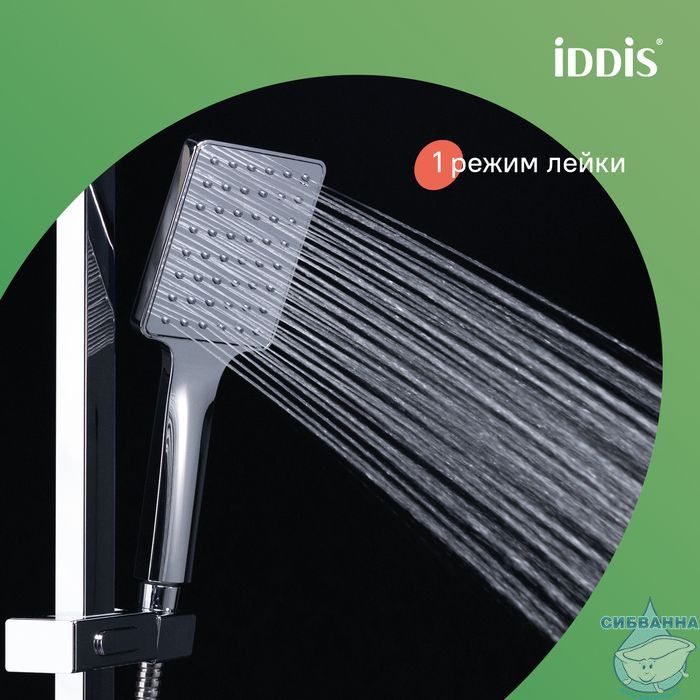 iDDiS®

1 режим лейки

СИБВАННА