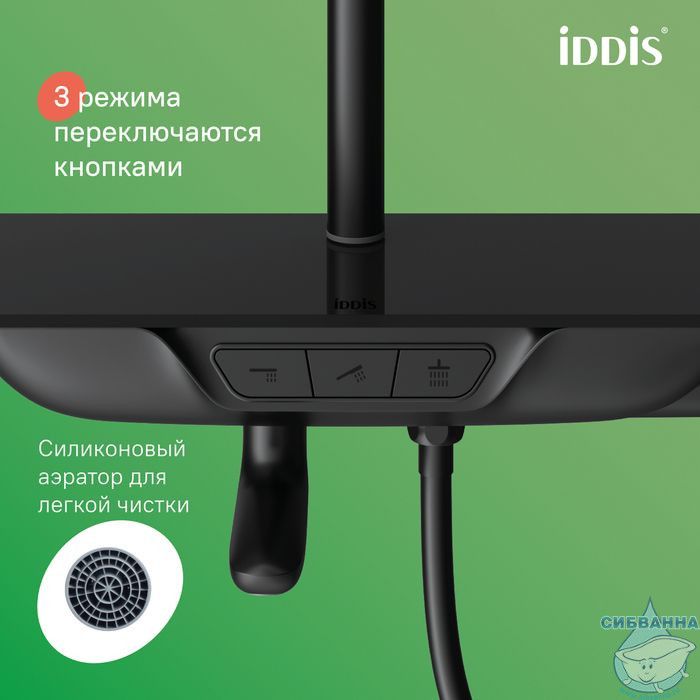 iDDiS®

3 режима переключаются кнопками

iDDiS

Силиконовый аэратор для легкой чистки

СИБВАННА