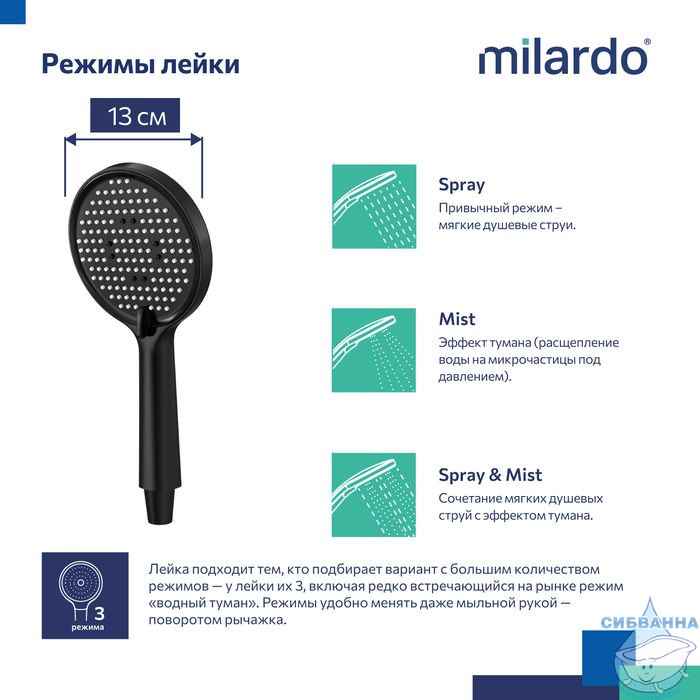 Режимы лейки

milardo®

13 см

Spray
Привычный режим – мягкие душевые струи.

Mist
Эффект тумана (расщепление воды на микрочастицы под давлением).

Spray & Mist
Сочетание мягких душевых струй с эффектом тумана.

3
режима

Лейка подходит тем, кто подбирает вариант с большим количеством режимов — у лейки их 3, включая редко встречающийся на рынке режим «водный туман». Режимы удобно менять даже мыльной рукой — поворотом рычажка.

СИБВАННА