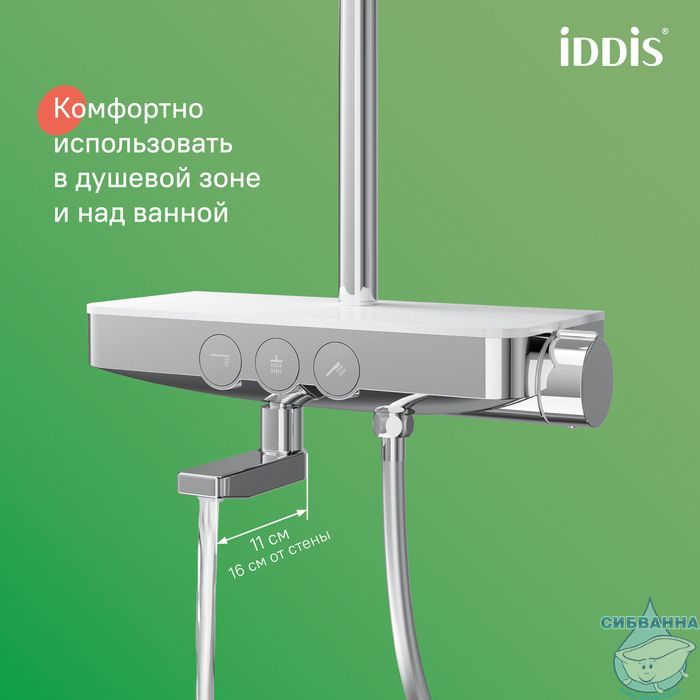 iDDiS®

Комфортно использовать в душевой зоне и над ванной

11 см
16 см от стены

СИБВАННА