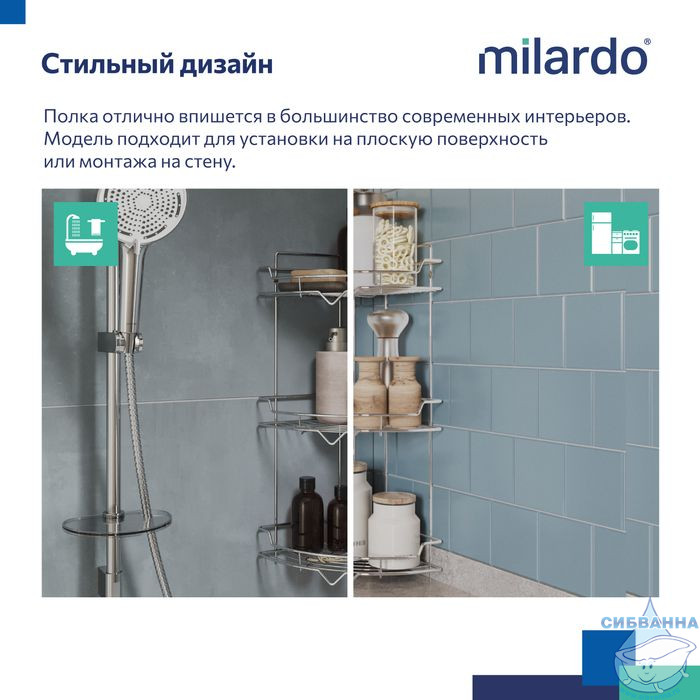 Стильный дизайн

milardo®

Полка отлично впишется в большинство современных интерьеров. Модель подходит для установки на плоскую поверхность или монтажа на стену.

СИБВАННА