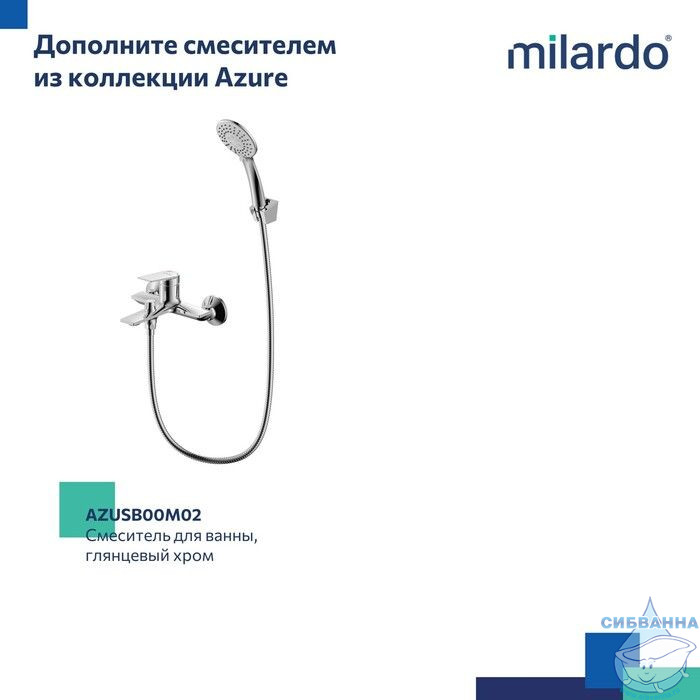 Дополните смесителем из коллекции Azure

milardo®

AZUSB00M02
Смеситель для ванны, глянцевый хром

СИБВАННА