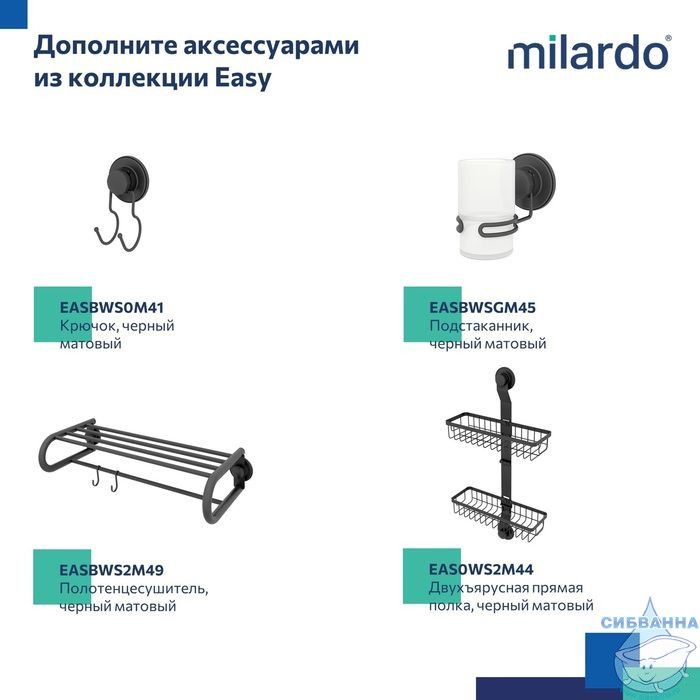 Дополните аксессуарами из коллекции Easy

milardo®

EASBWS0M41
Крючок, черный матовый

EASBWSGM45
Подстаканник, черный матовый

EASBWS2M49
Полотенцесушитель, черный матовый

EAS0WS2M44
Двухъярусная прямая полка, черный матовый

СИБВАННА