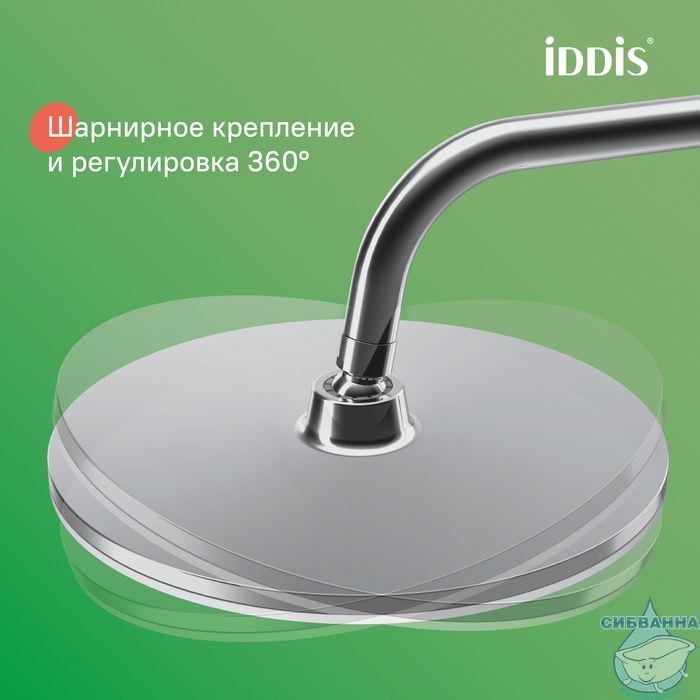 iDDiS®

Шарнирное крепление и регулировка 360°

СИБВАННА