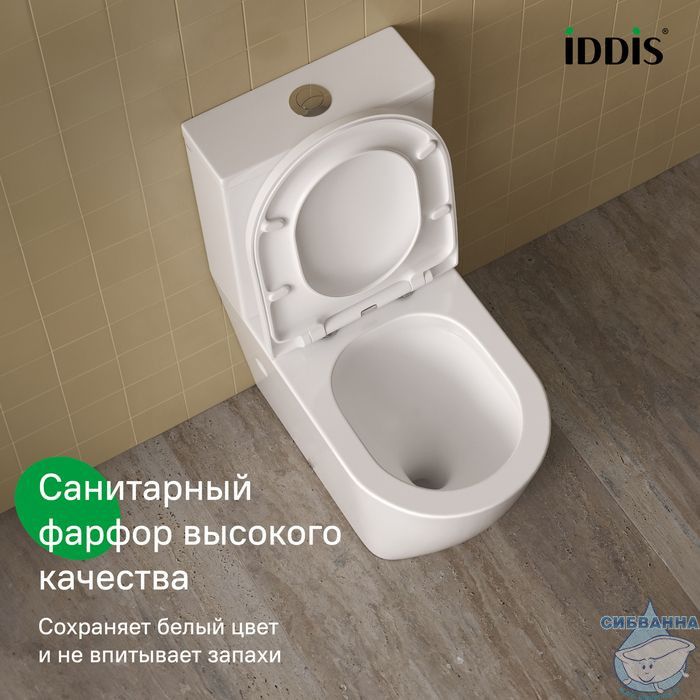 IDDIS®

Санитарный фарфор высокого качества

Сохраняет белый цвет и не впитывает запахи

СИБВАННА