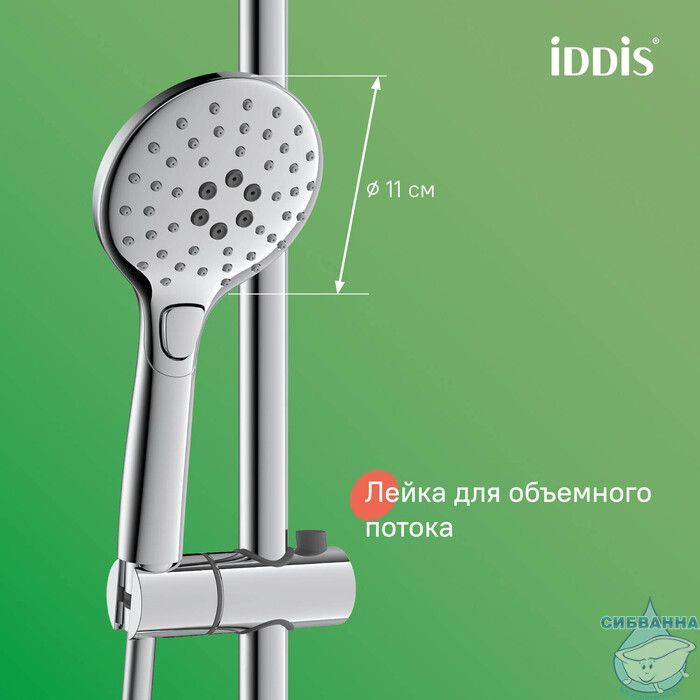 iDDiS®

ø 11 см

Лейка для объемного потока

СИБВАННА