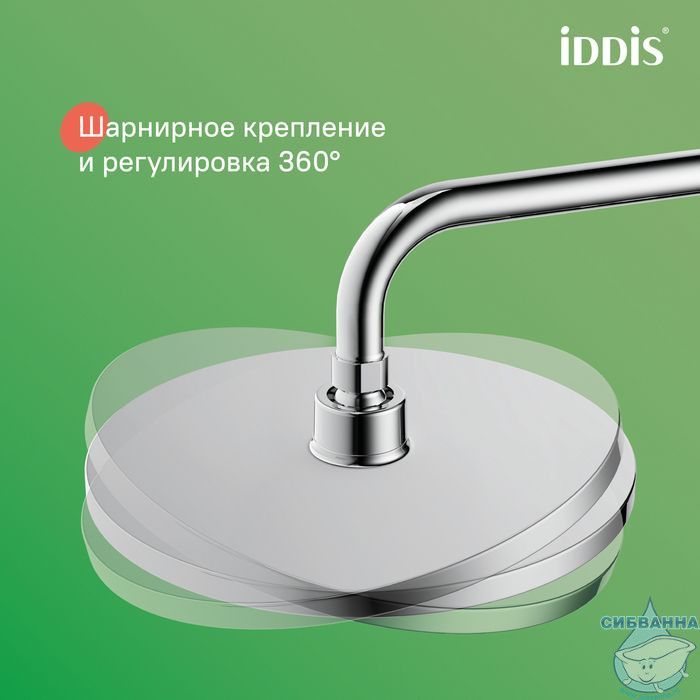 iDDiS®

Шарнирное крепление и регулировка 360°

СИБВАННА