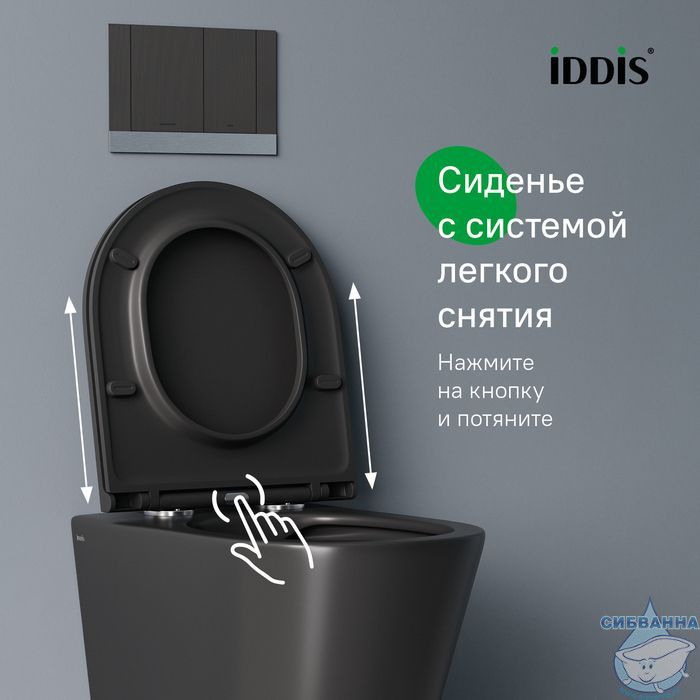 iDDiS®

Сиденье с системой легкого снятия

Нажмите на кнопку и потяните

СИБВАННА